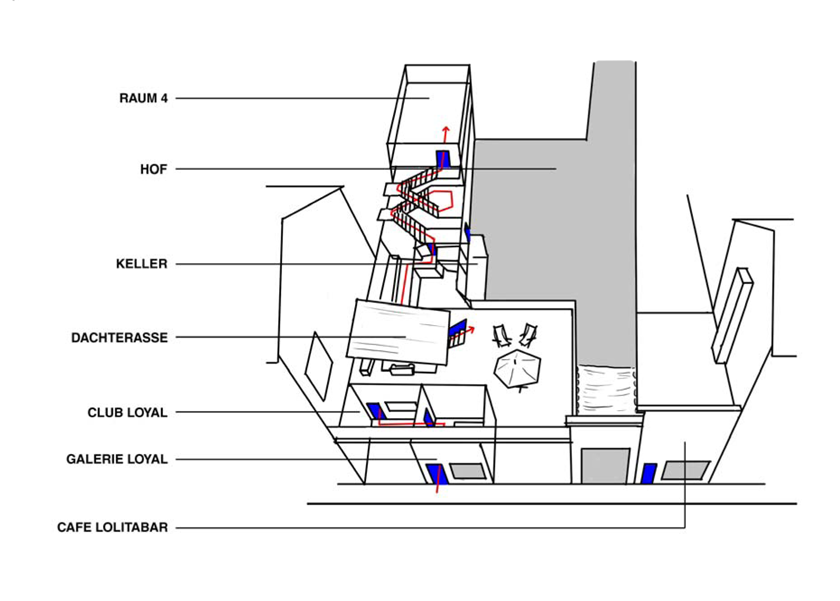 RAUM 4

HOF

KELLER

DACHTERASSE

CLUB LOYAL

GALERIE LOYAL

CAFE LOLITABAR